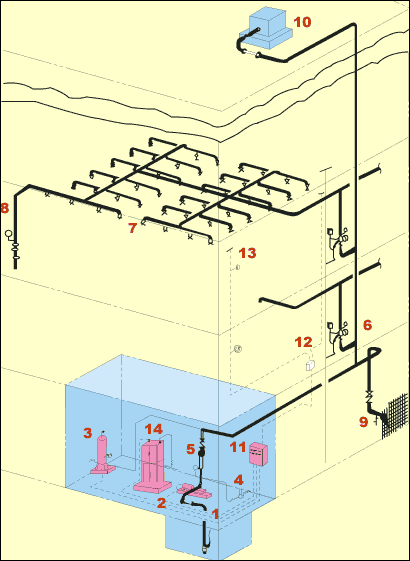 10
8
7
13
6
12
9
3
14
5
11
4
2
1